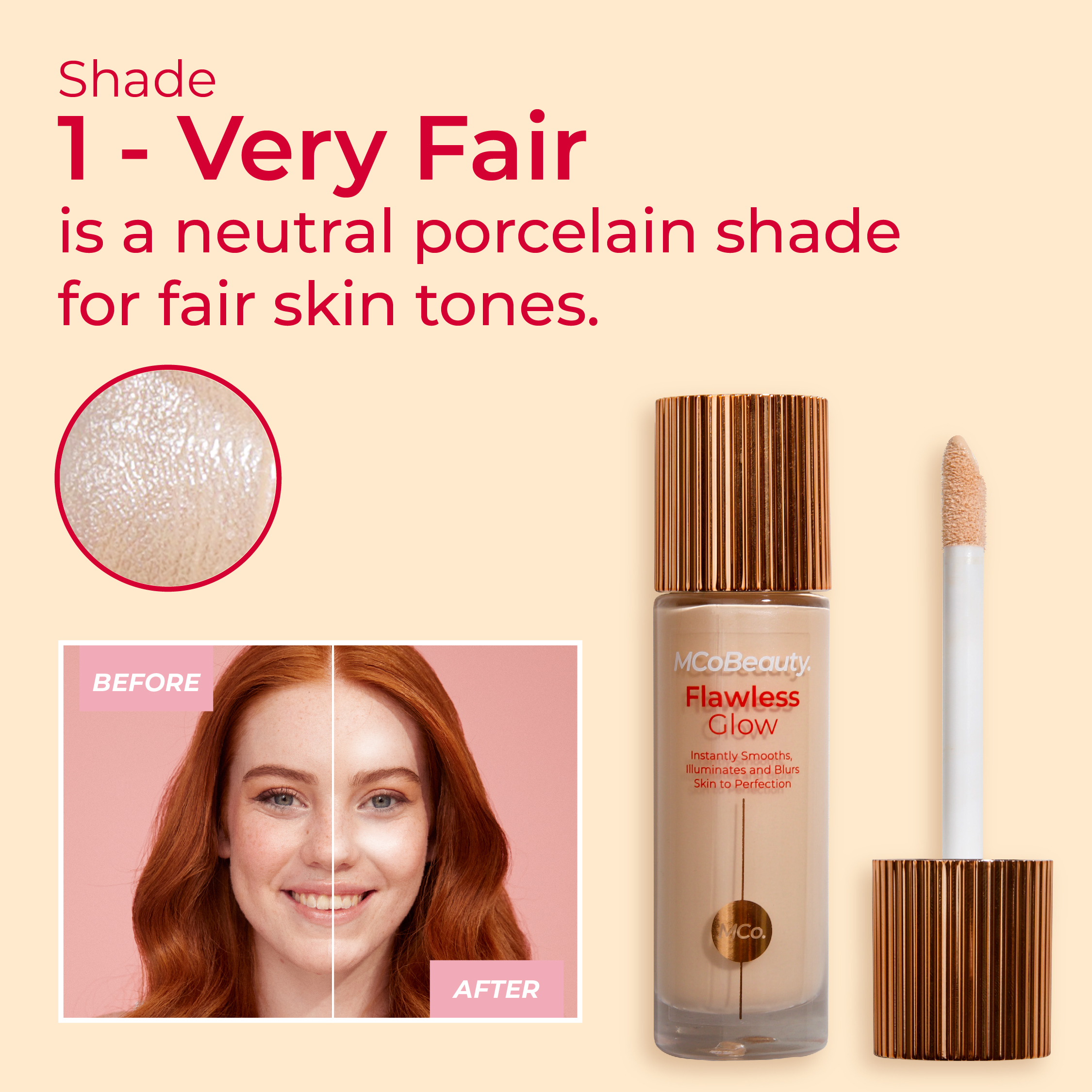 Shade
1 - Very Fair
is a neutral porcelain shade for fair skin tones.

BEFORE

AFTER

MCoBeauty.
Flawless Glow
Instantly Smooths, Illuminates and Blurs Skin to Perfection

MCo.