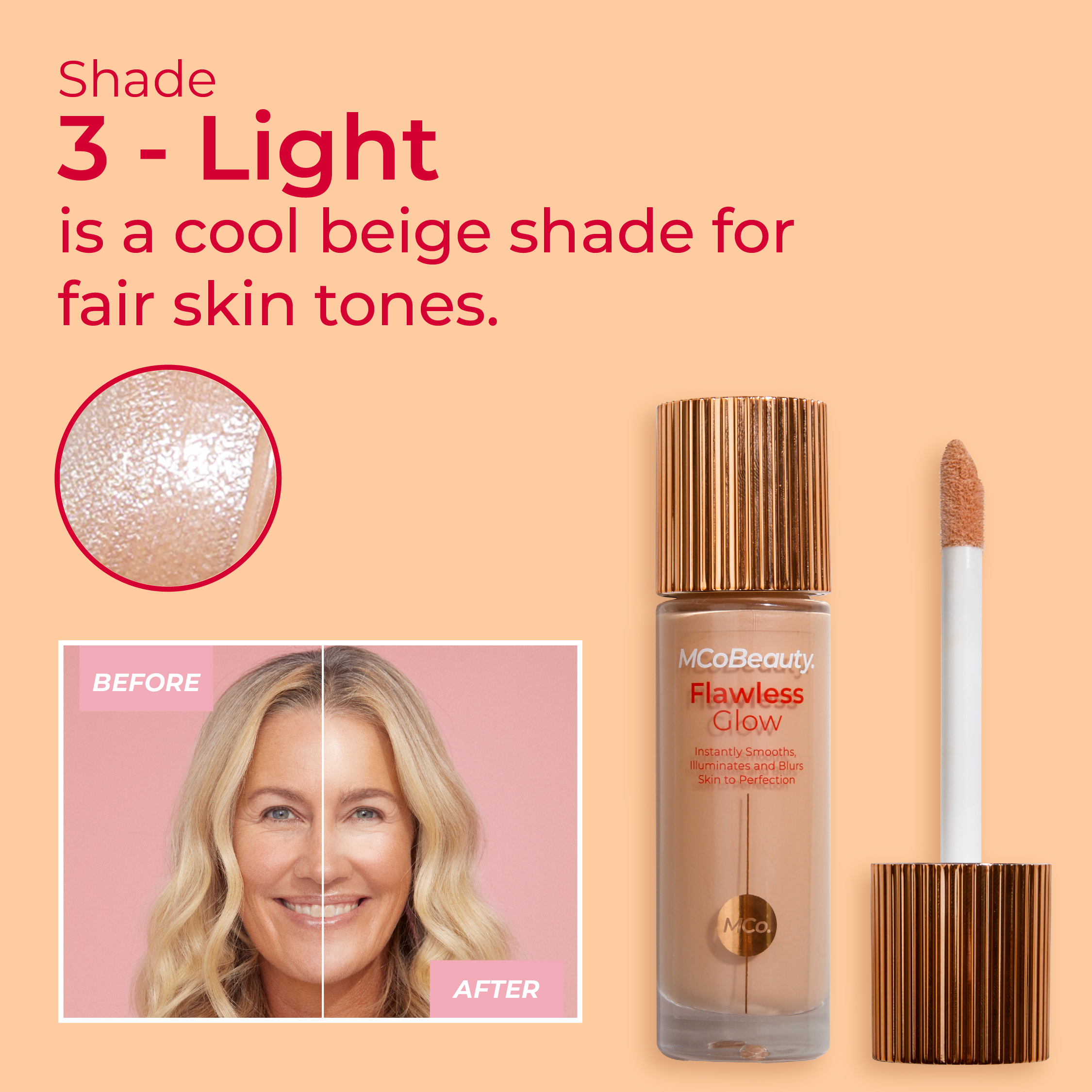 Shade
3 - Light
is a cool beige shade for fair skin tones.

BEFORE

AFTER

MCoBeauty.
Flawless
Glow
Instantly Smooths, Illuminates and Blurs Skin to Perfection

MCo.