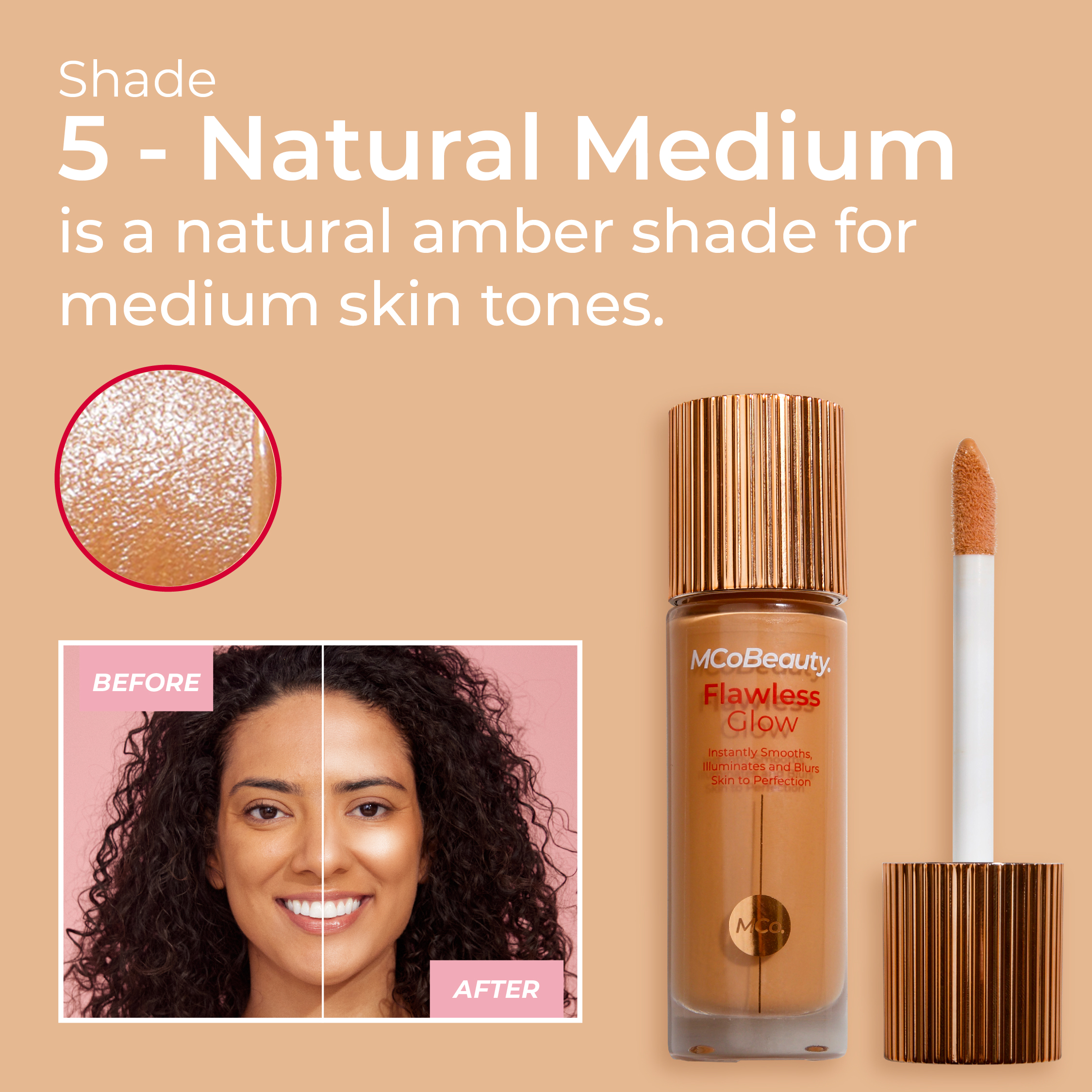 Shade
5 - Natural Medium
is a natural amber shade for medium skin tones.

BEFORE

AFTER

MCoBeauty.
Flawless
Glow
Instantly Smooths, Illuminates and Blurs Skin to Perfection

MCo.