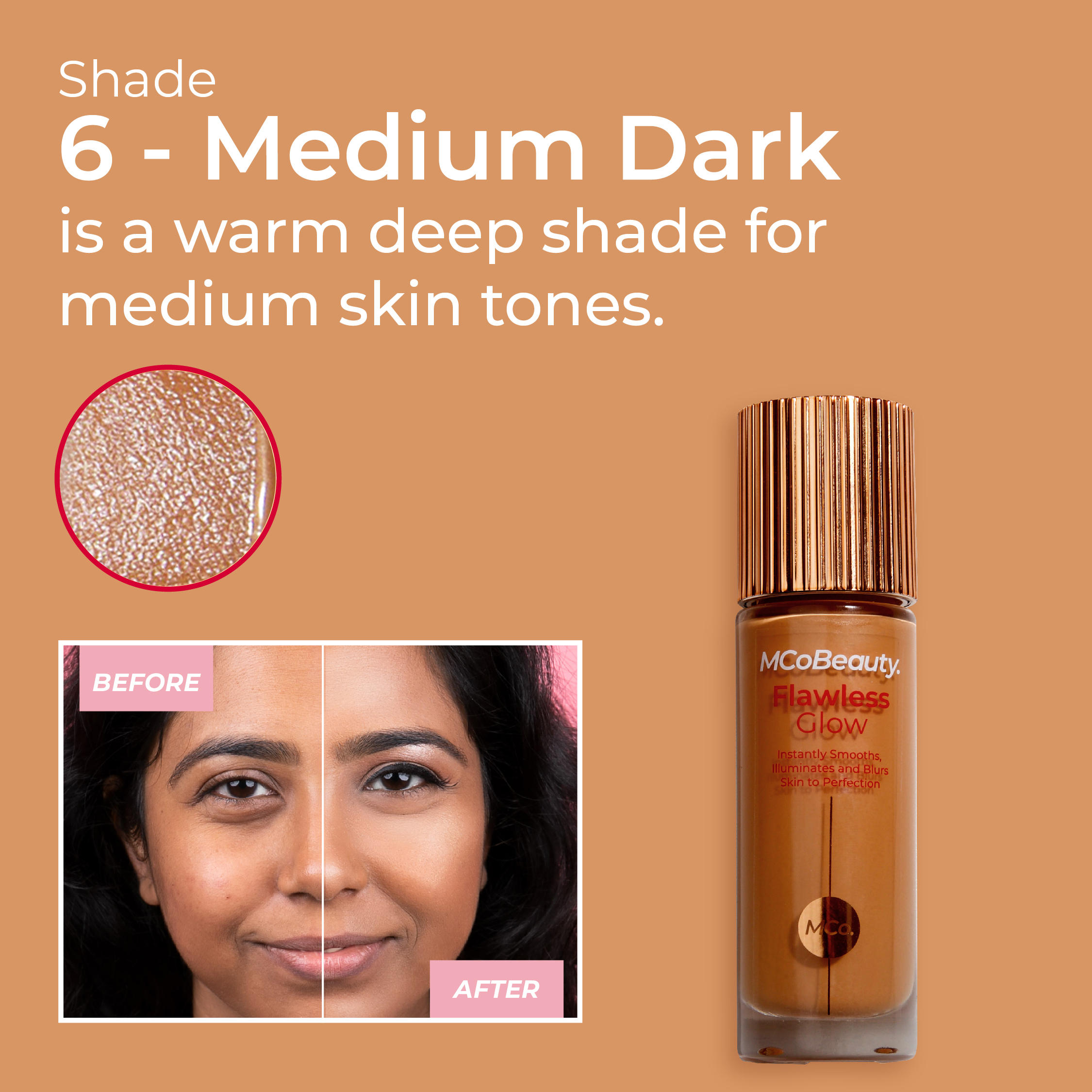 Shade
6 - Medium Dark
is a warm deep shade for medium skin tones.

BEFORE

AFTER

MCoBeauty.
Flawless
Glow
Instantly Smooths, Illuminates and Blurs Skin to Perfection

MCo.