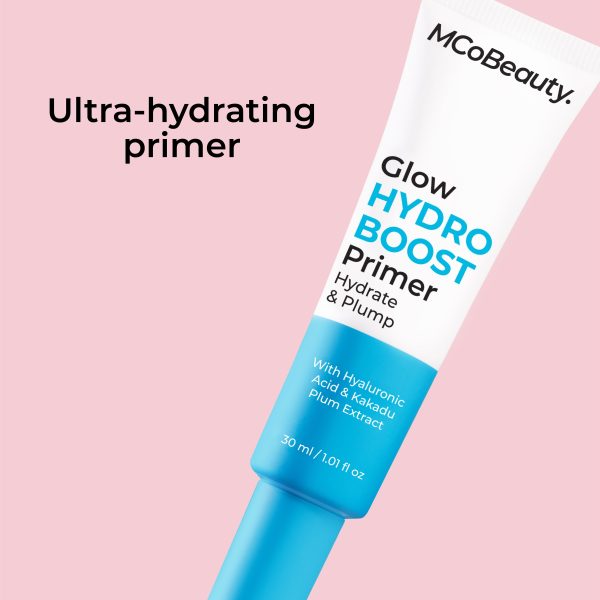 Ultra-hydrating primer

MCoBeauty.

Glow
HYDRO
BOOST
Primer
Hydrate
& Plump

With Hyaluronic Acid & Kakadu Plum Extract

30 ml / 1.01 fl oz