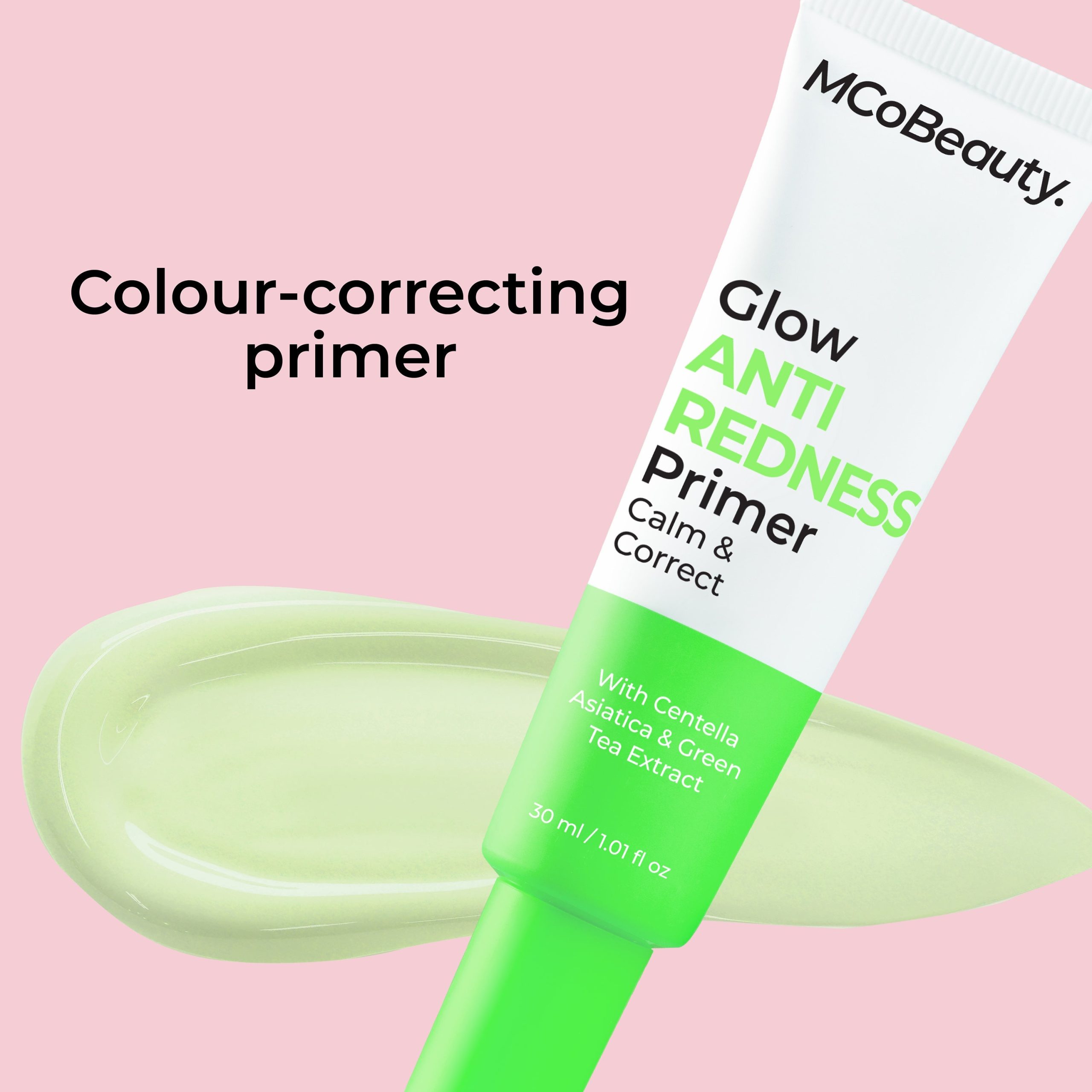 Colour-correcting primer

MCoBeauty.

Glow
ANTI
REDNESS
Primer
Calm &
Correct

With Centella
Asiatica & Green
Tea Extract

30 ml / 1.01 fl oz