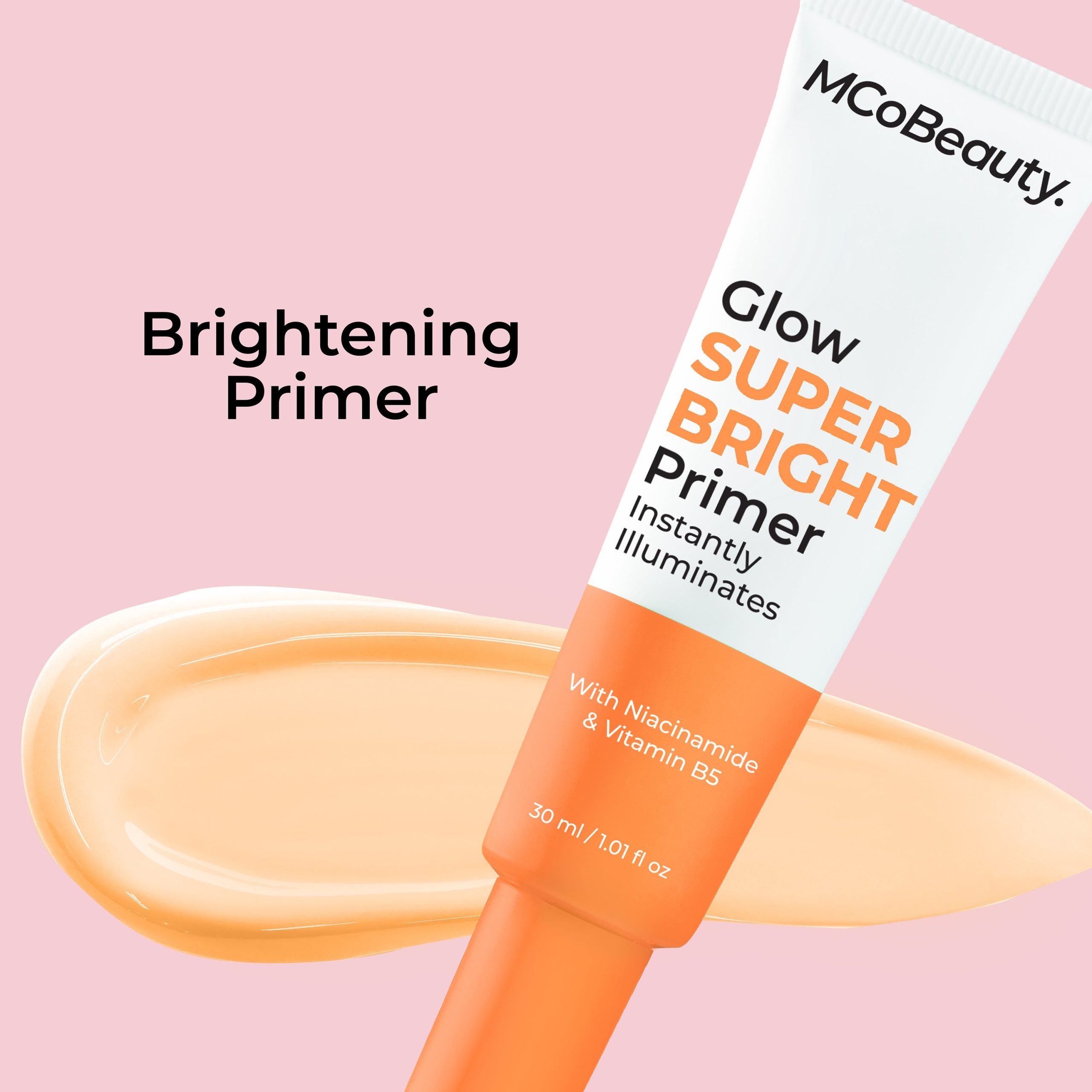 Brightening Primer

MCoBeauty.

Glow
SUPER
BRIGHT
Primer
Instantly
Illuminates

With Niacinamide
& Vitamin B5

30 ml / 1.01 fl oz