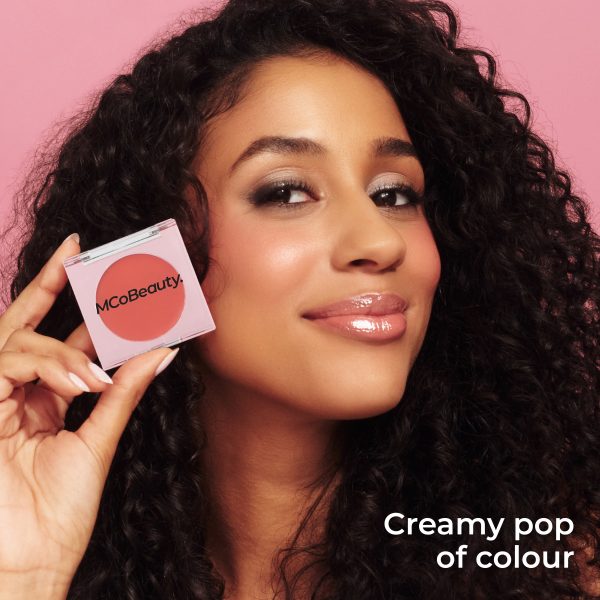 MCoBeauty.

Creamy pop of colour