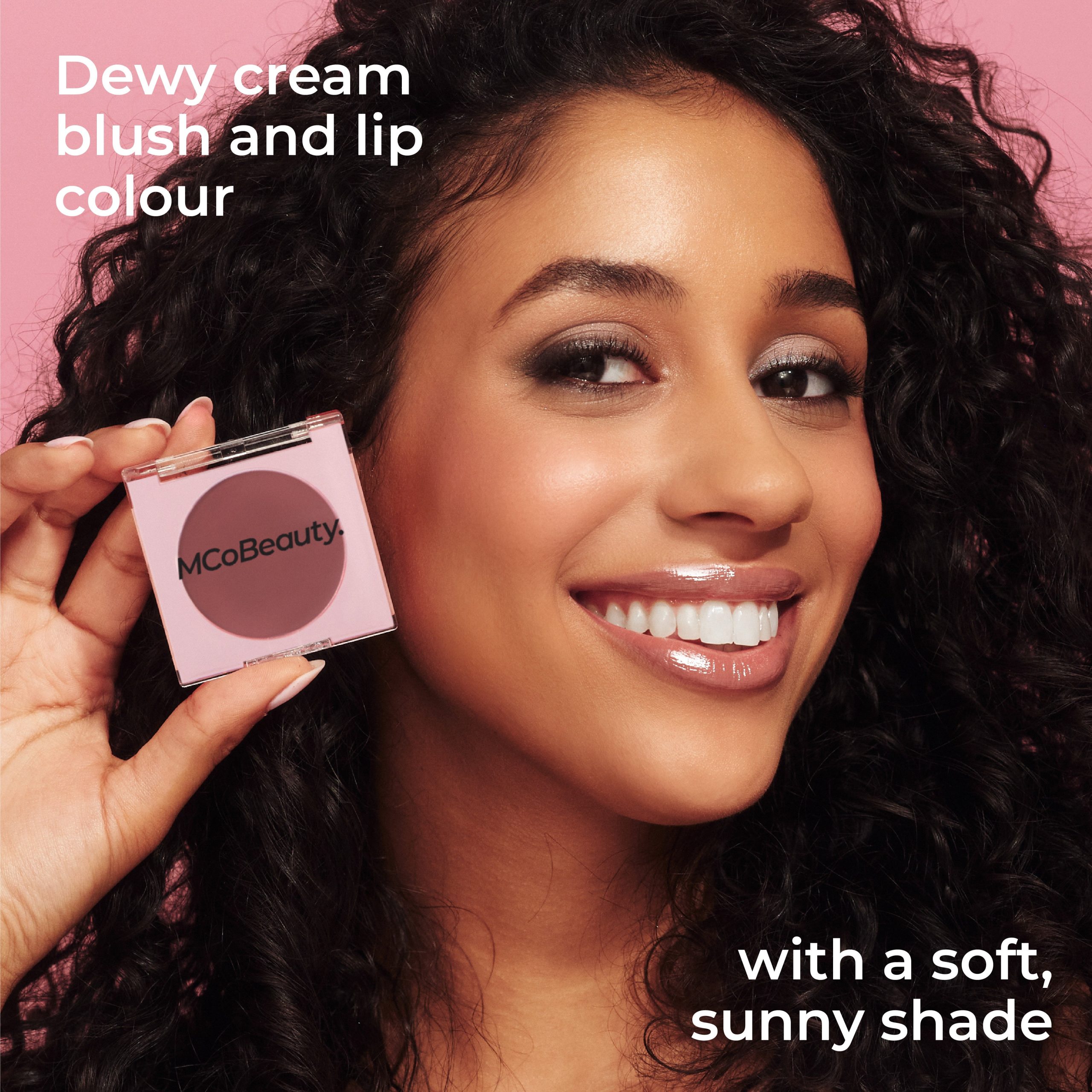 Dewy cream blush and lip colour

MCoBeauty.

with a soft, sunny shade