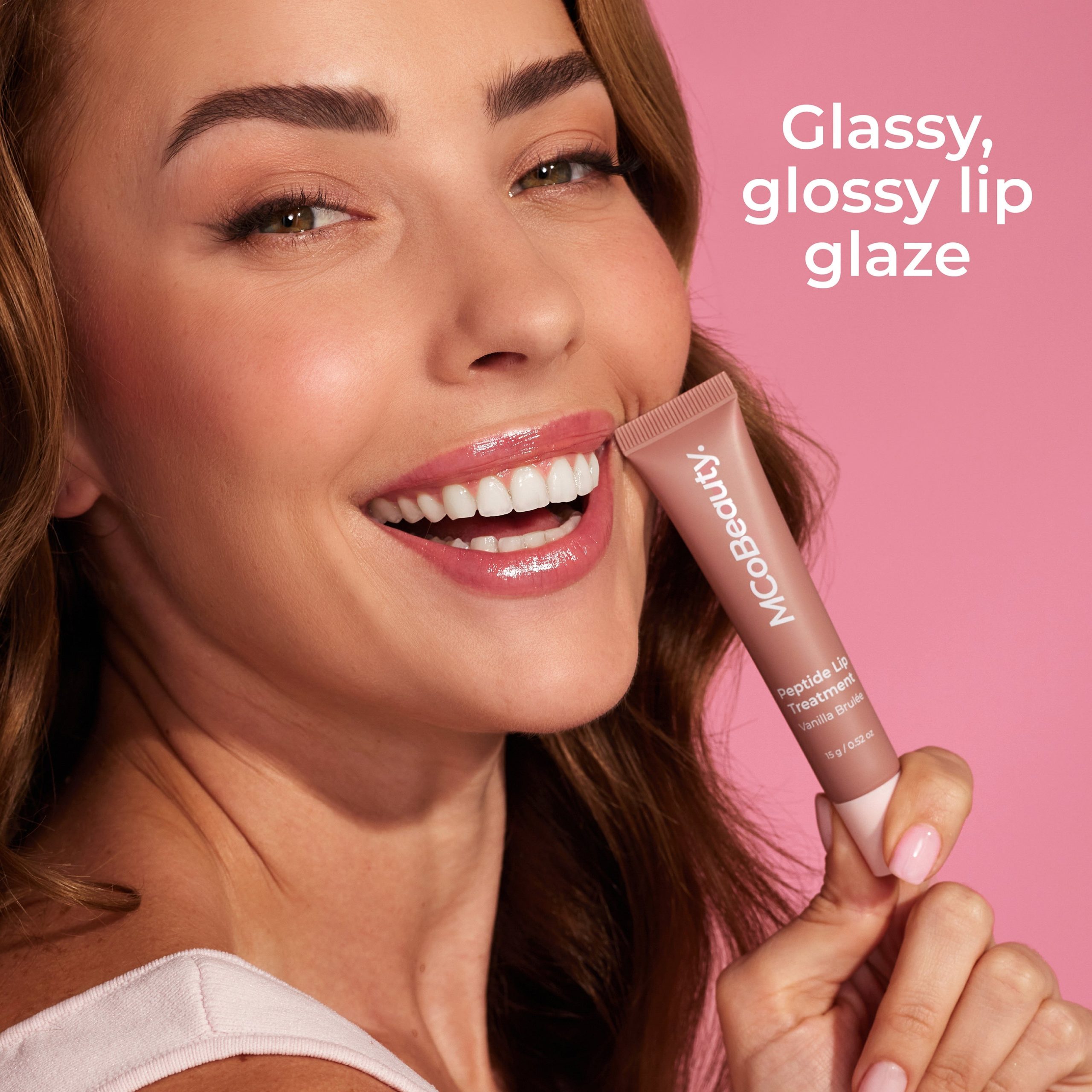 Glassy, glossy lip glaze

MCoBeauty.

Peptide Lip Treatment
Vanilla Brulée
15 g / 0.52 oz