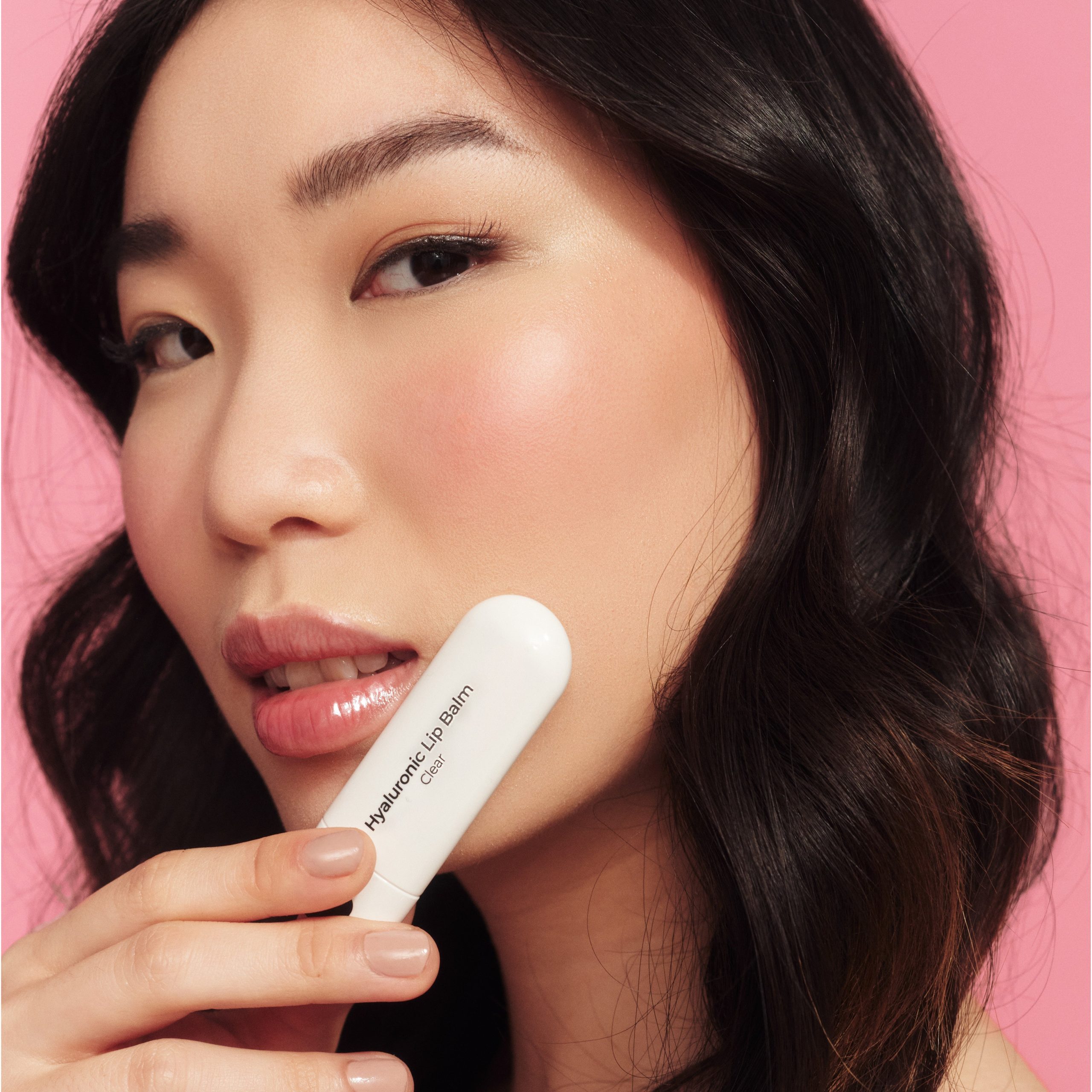 Hyaluronic Lip Balm
Clear