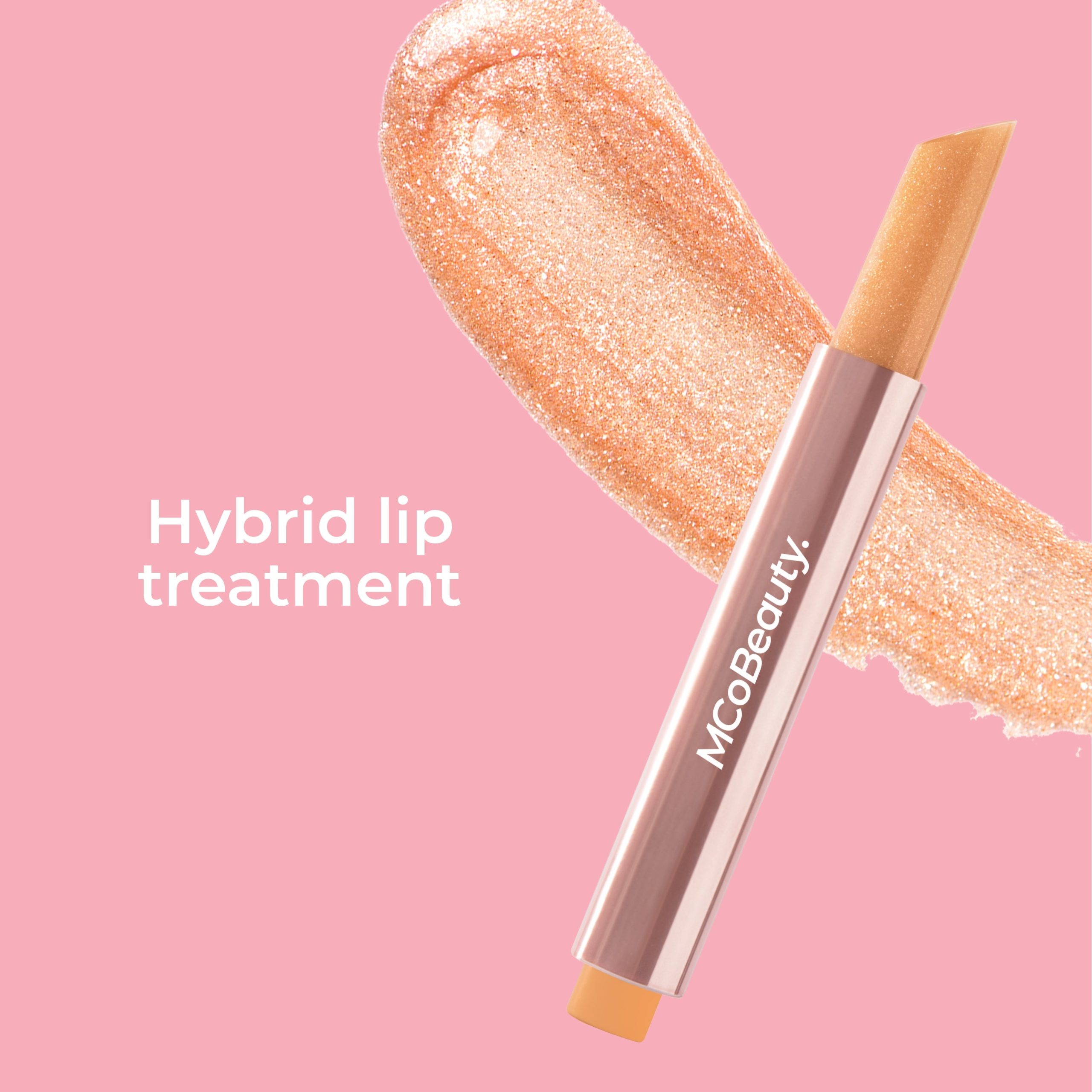 Hybrid lip treatment

MCoBeauty.