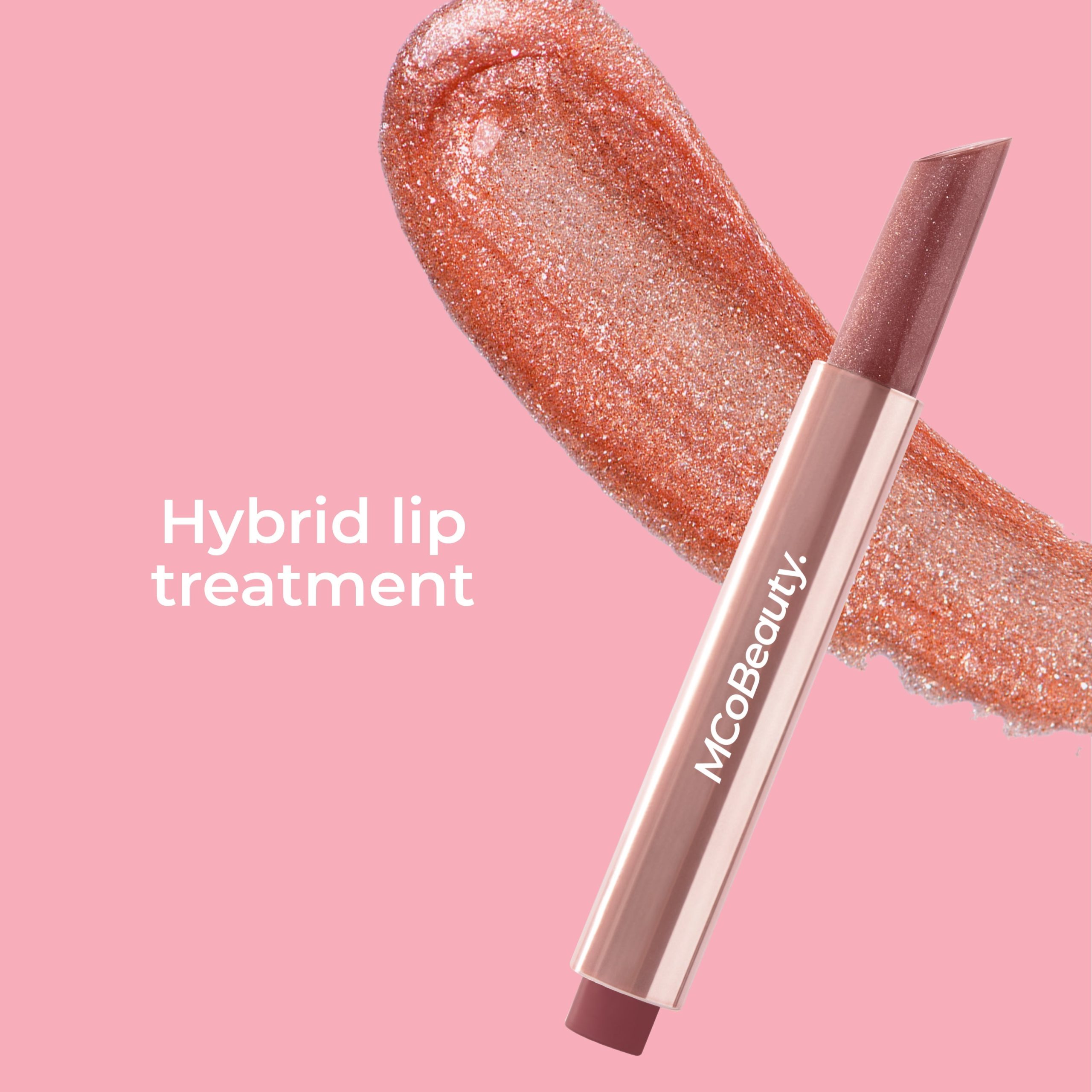 Hybrid lip treatment

MCoBeauty.