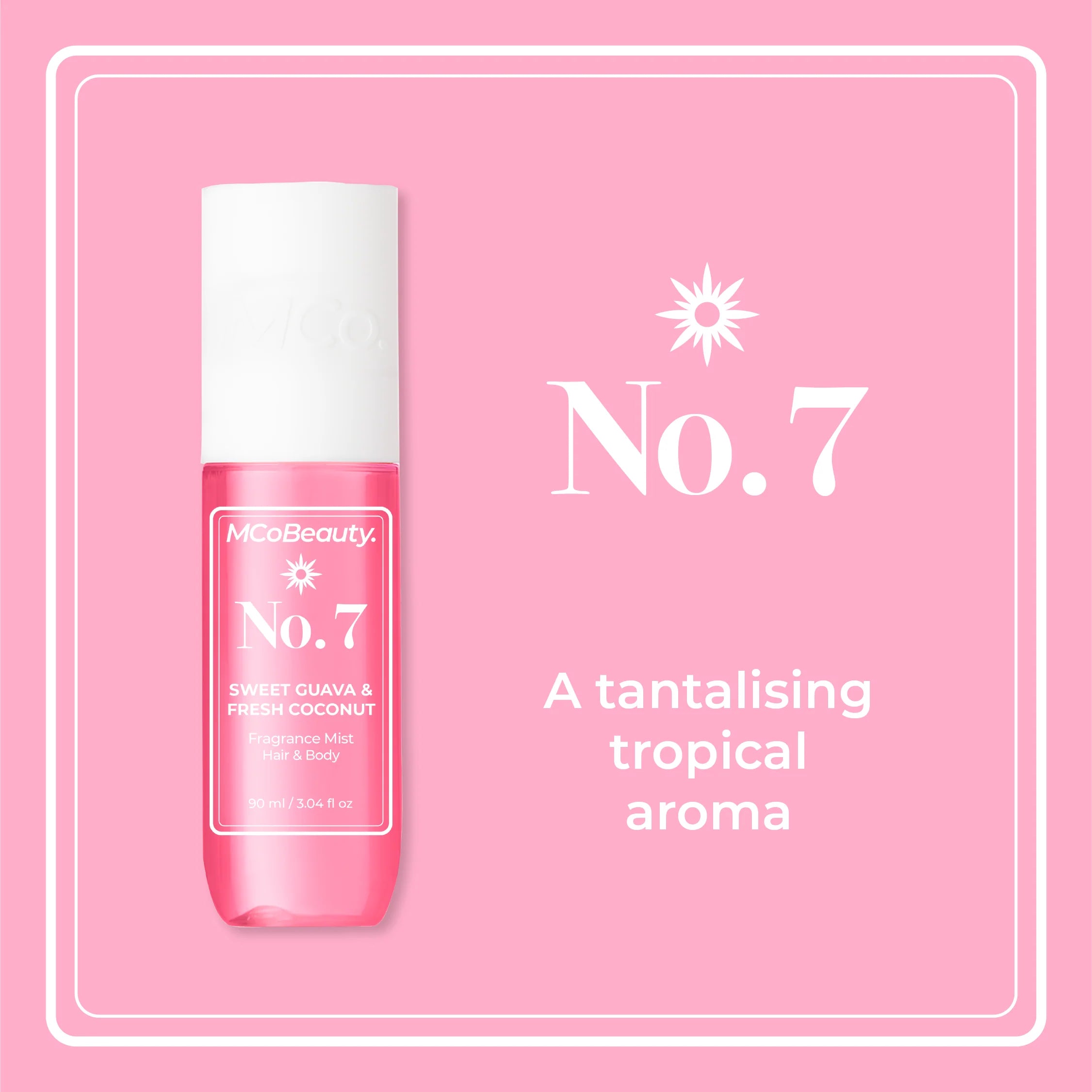 MCo.

MCoBeauty.

No. 7

SWEET GUAVA & FRESH COCONUT

Fragrance Mist
Hair & Body

90 ml / 3.04 fl oz

No. 7

A tantalising tropical aroma