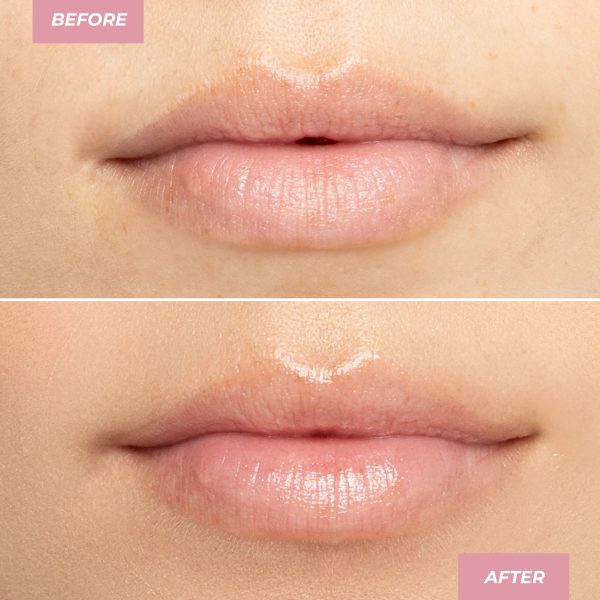 BEFORE

AFTER