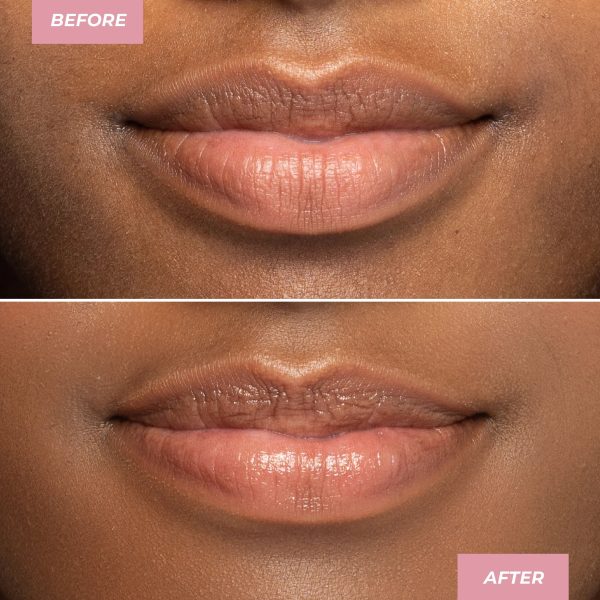 BEFORE

AFTER